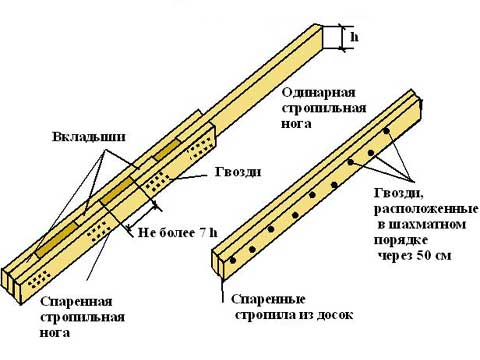 h

Одинарная стропильная нога

Вкладыши

Гвозди

Не более 7 h

Гвозди, расположенные в шахматном порядке через 50 см

Спаренная стропильная нога

Спаренные стропила из досок